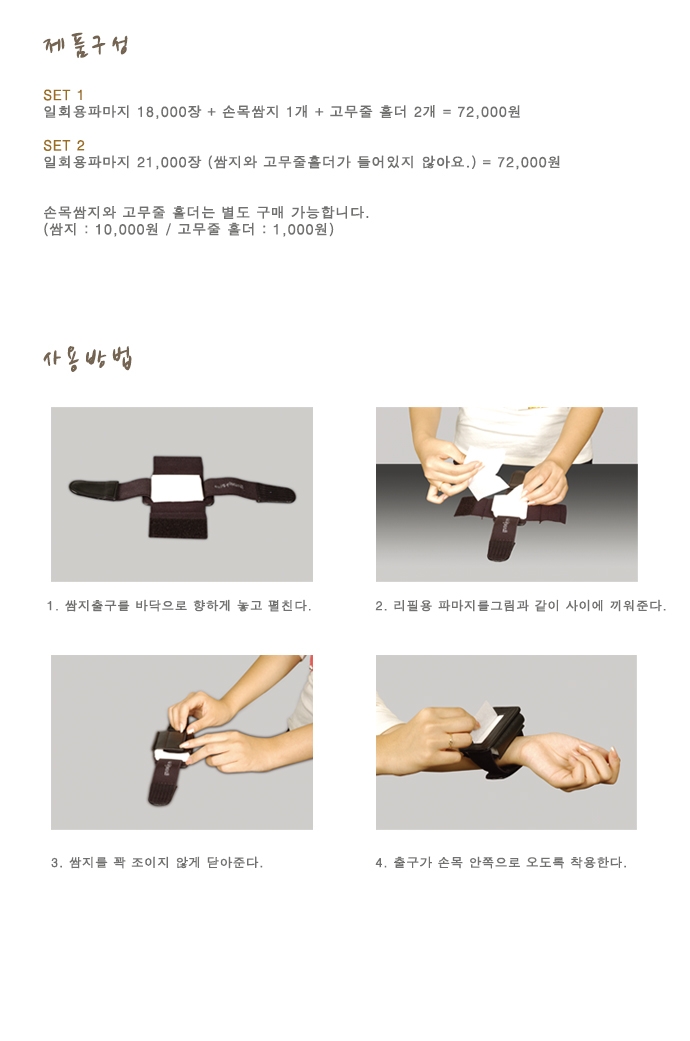 제품구성

SET 1
일회용파마지 18,000장 + 손목쌈지 1개 + 고무줄 홀더 2개 = 72,000원

SET 2
일회용파마지 21,000장 (쌈지와 고무줄홀더가 들어있지 않아요.) = 72,000원

손목쌈지와 고무줄 홀더는 별도 구매 가능합니다.
(쌈지 : 10,000원 / 고무줄 홀더 : 1,000원)

사용방법

1. 쌈지출구를 바닥으로 향하게 놓고 펼친다.

2. 리필용 파마지를그림과 같이 사이에 끼워준다.

3. 쌈지를 꽉 조이지 않게 닫아준다.

4. 출구가 손목 안쪽으로 오도록 착용한다.