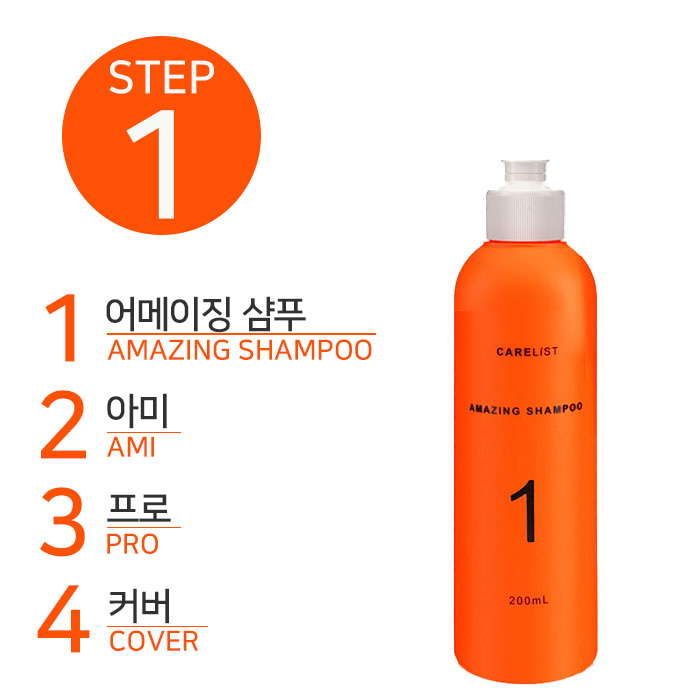 STEP
1

1 어메이징 샴푸
AMAZING SHAMPOO

2 아미
AMI

3 프로
PRO

4 커버
COVER

CARELIST

AMAZING SHAMPOO

1

200mL