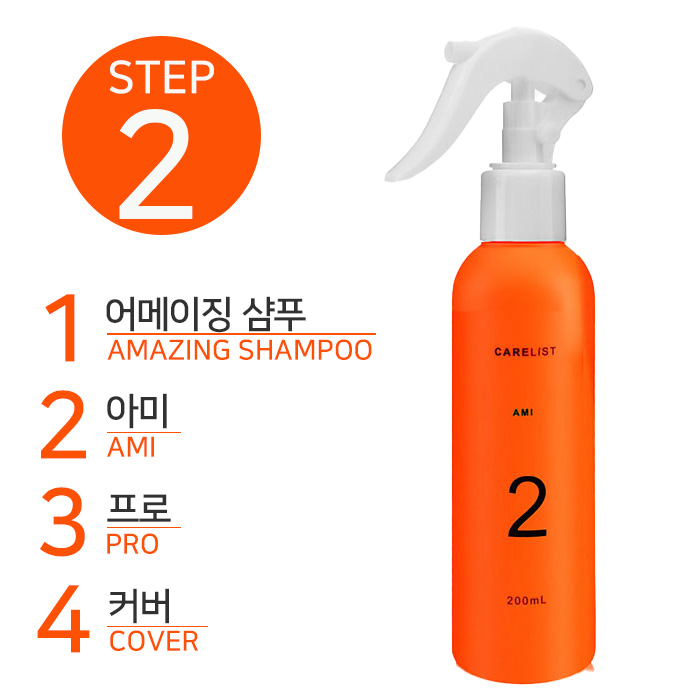 STEP
2

1 어메이징 샴푸
AMAZING SHAMPOO

2 아미
AMI

3 프로
PRO

4 커버
COVER

CARELIST

AMI

2

200mL