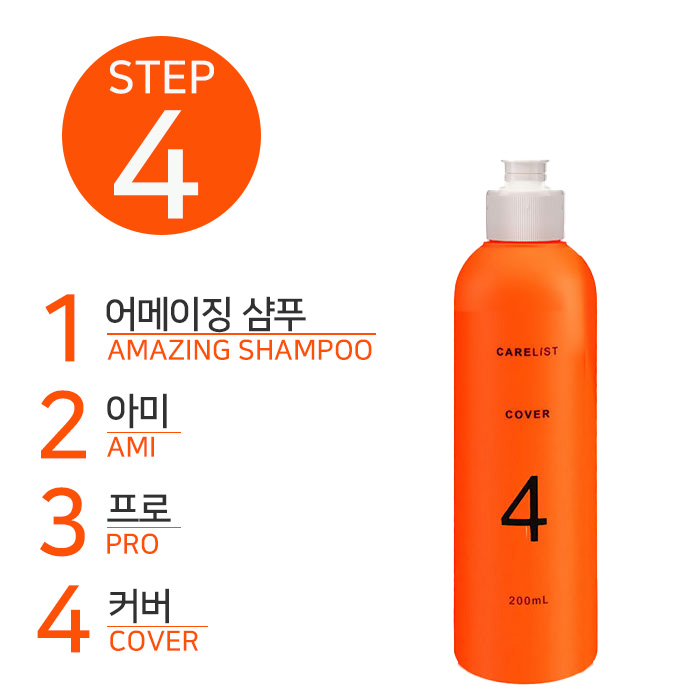 STEP
4

1 어메이징 샴푸
AMAZING SHAMPOO

2 아미
AMI

3 프로
PRO

4 커버
COVER

CARELIST

COVER

4

200mL